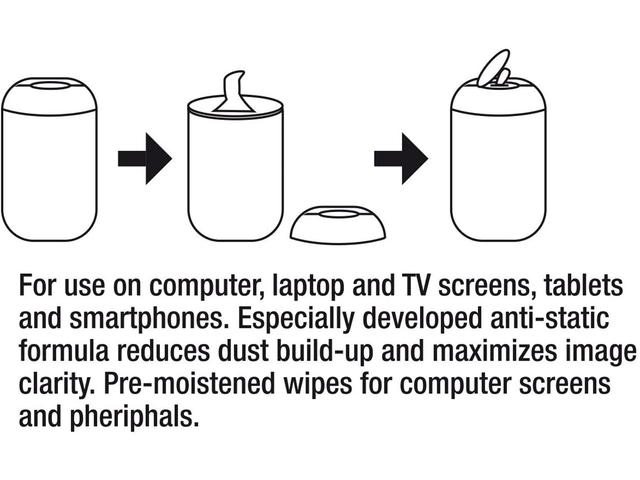 For use on computer, laptop and TV screens, tablets and smartphones. Especially developed anti-static formula reduces dust build-up and maximizes image clarity. Pre-moistened wipes for computer screens and pheriphals.